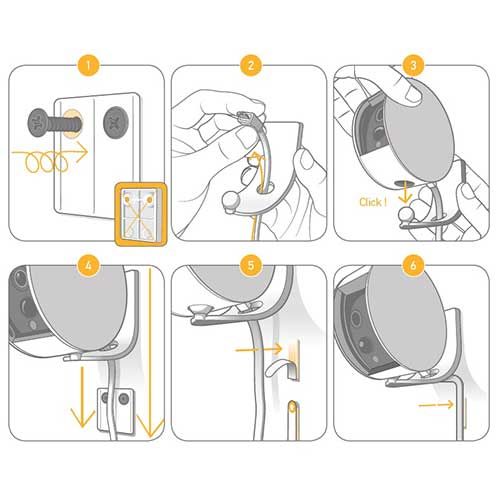 1

2

3

Click !

4

5

6