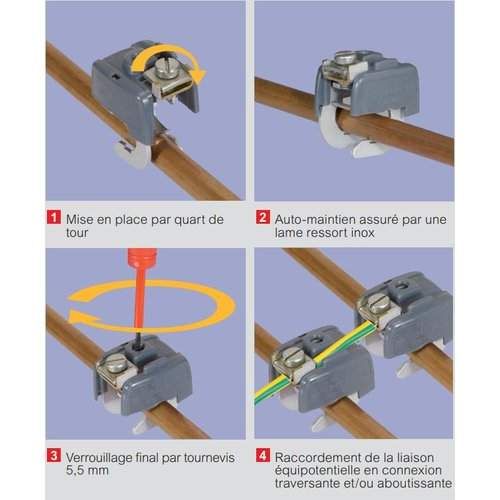 1 Mise en place par quart de tour

2 Auto-maintien assuré par une lame ressort inox

3 Verrouillage final par tournevis 5,5 mm

4 Raccordement de la liaison équipotentielle en connexion traversante et/ou aboutissante