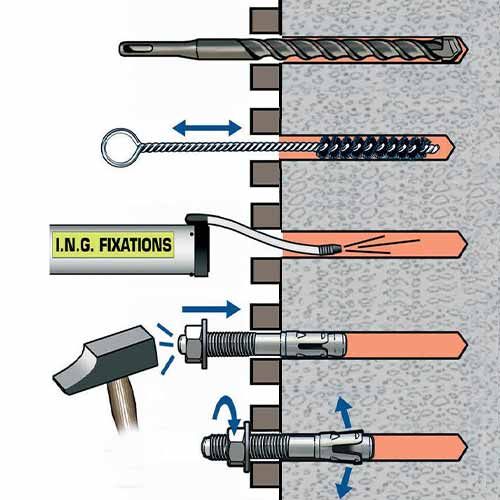 I.N.G. FIXATIONS