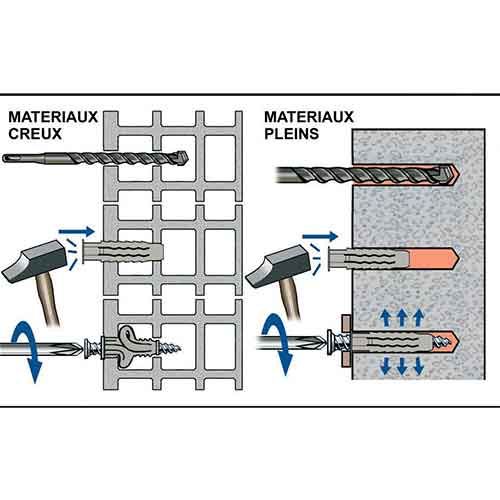 MATERIAUX CREUX

MATERIAUX PLEINS