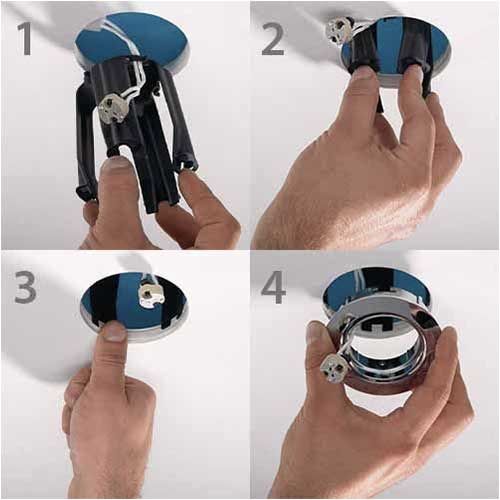 1

2

3

4