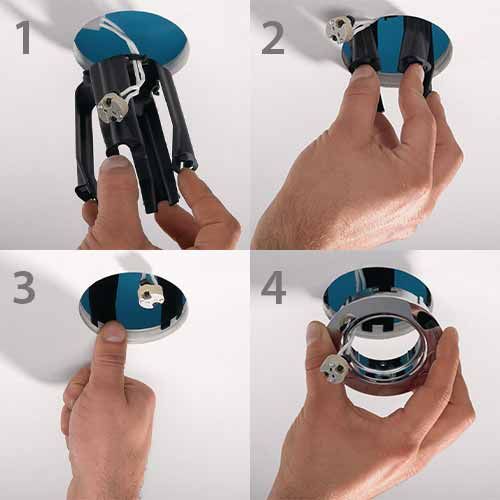 1

2

3

4